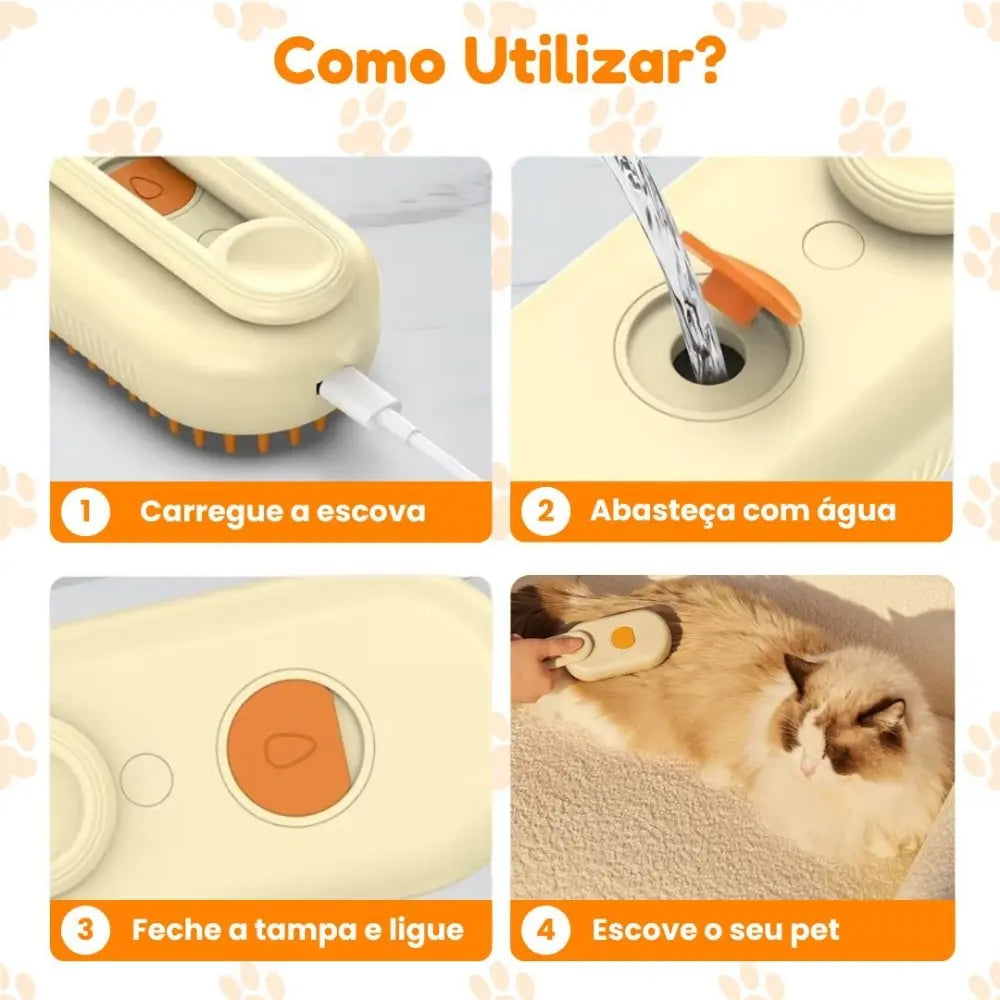 Como Utilizar?

1 Carregue a escova

2 Abasteça com água

3 Feche a tampa e ligue

4 Escove o seu pet